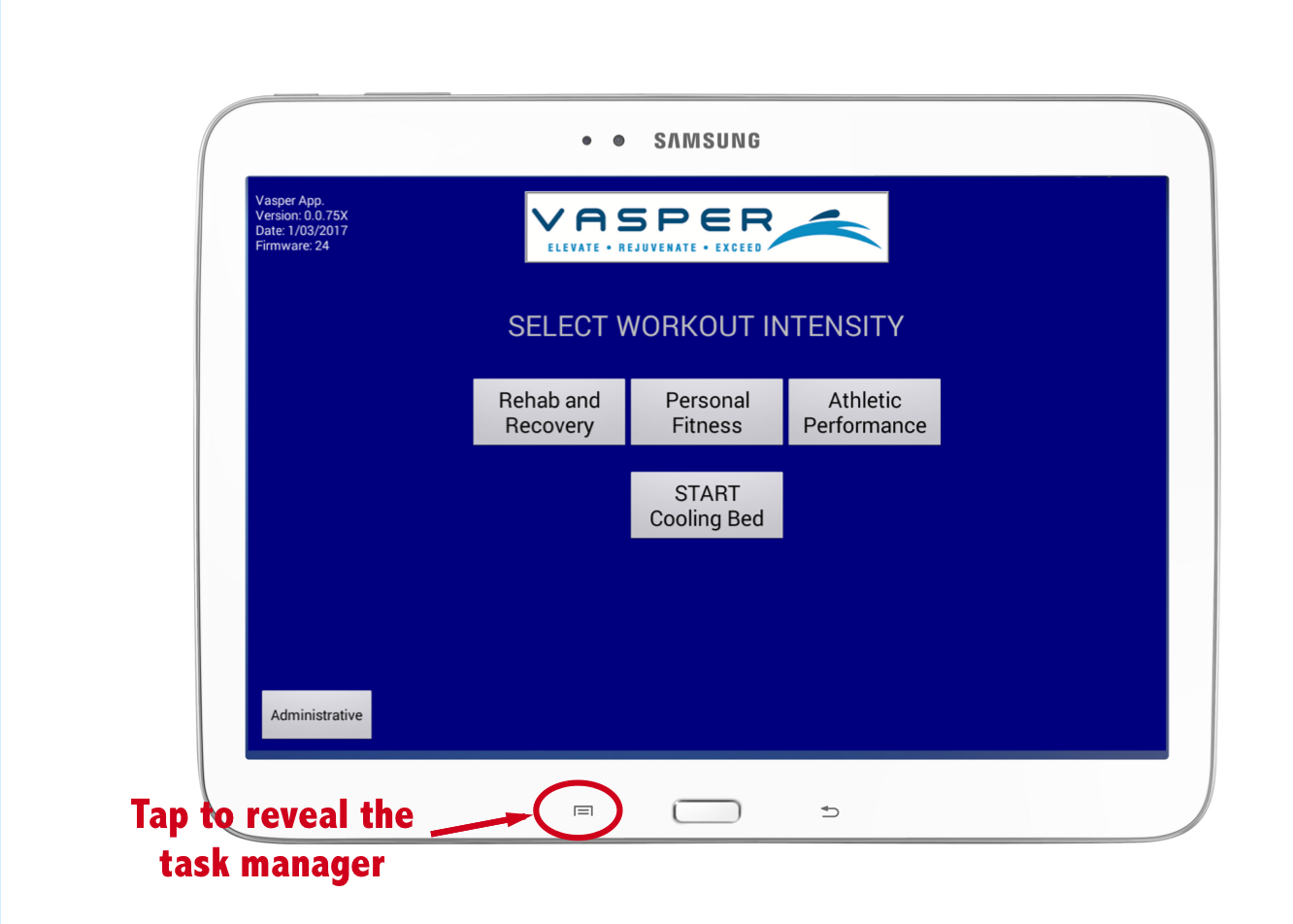 SAMSUNG

Vasper App.
Version: 0.0.75X
Date: 1/03/2017
Firmware: 24

VASPER
ELEVATE • REJUVENATE • EXCEED

SELECT WORKOUT INTENSITY

Rehab and Recovery

Personal Fitness

Athletic Performance

START Cooling Bed

Administrative

Tap to reveal the task manager